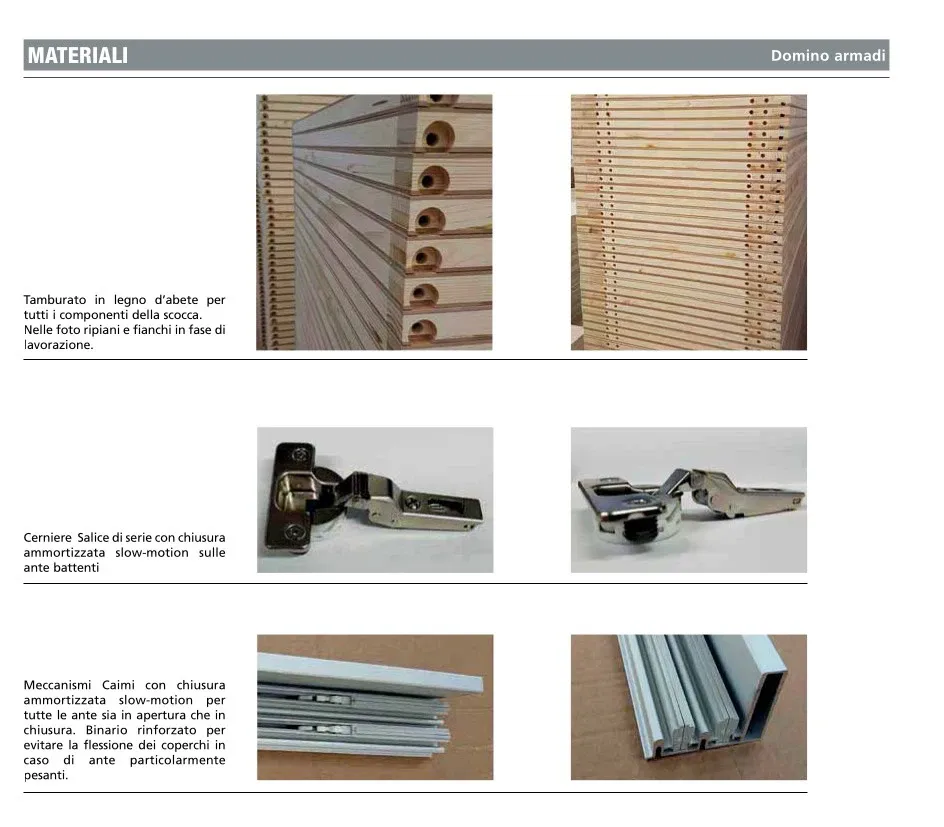 MATERIALI

Domino armadi

Tamburato in legno d'abete per tutti i componenti della scocca. Nelle foto ripiani e fianchi in fase di lavorazione.

Cerniere Salice di serie con chiusura ammortizzata slow-motion sulle ante battenti

Meccanismi Caimi con chiusura ammortizzata slow-motion per tutte le ante sia in apertura che in chiusura. Binario rinforzato per evitare la flessione dei coperchi in caso di ante particolarmente pesanti.