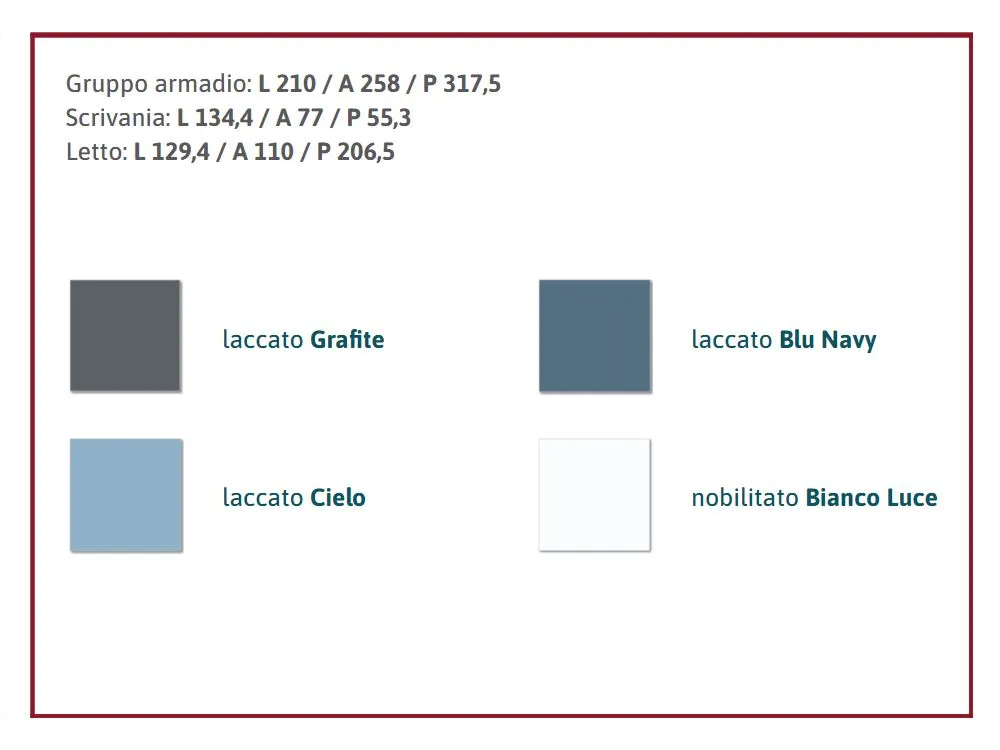 Gruppo armadio: L 210 / A 258 / P 317,5
Scrivania: L 134,4 / A 77 / P 55,3
Letto: L 129,4 / A 110 / P 206,5

laccato Grafite

laccato Blu Navy

laccato Cielo

nobilitato Bianco Luce