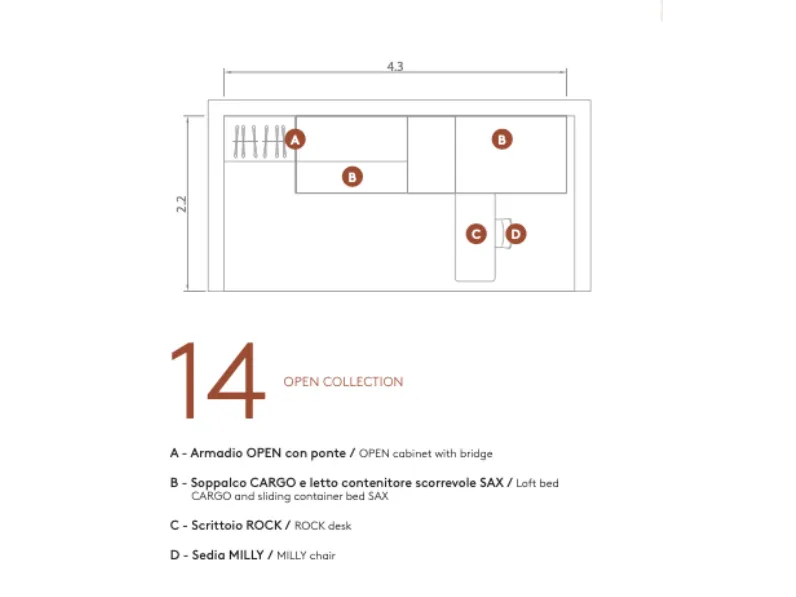 4.3

2.2

A

B

B

C

D

14

OPEN COLLECTION

A - Armadio OPEN con ponte / OPEN cabinet with bridge

B - Soppalco CARGO e letto contenitore scorrevole SAX / Loft bed CARGO and sliding container bed SAX

C - Scrittoio ROCK / ROCK desk

D - Sedia MILLY / MILLY chair