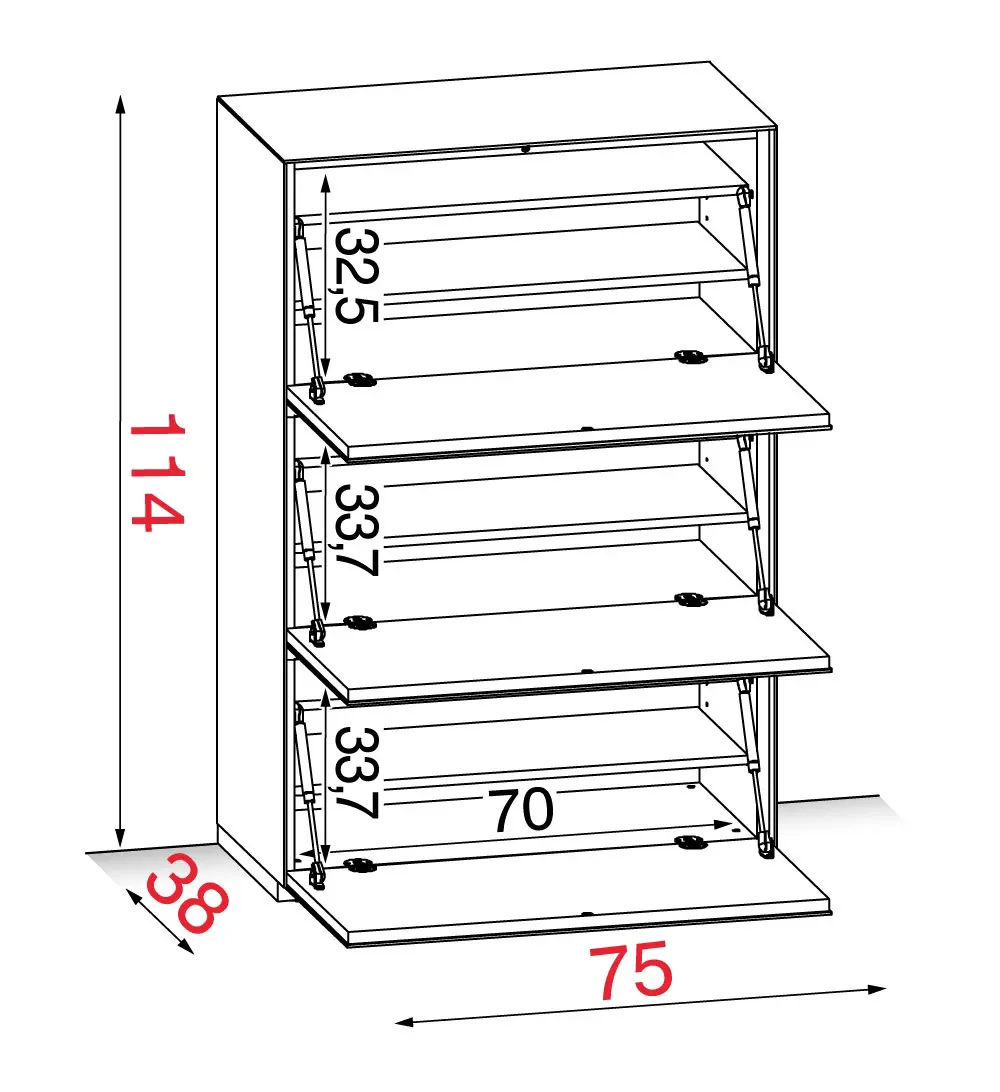 114
32,5
33,7
33,7
70
38
75