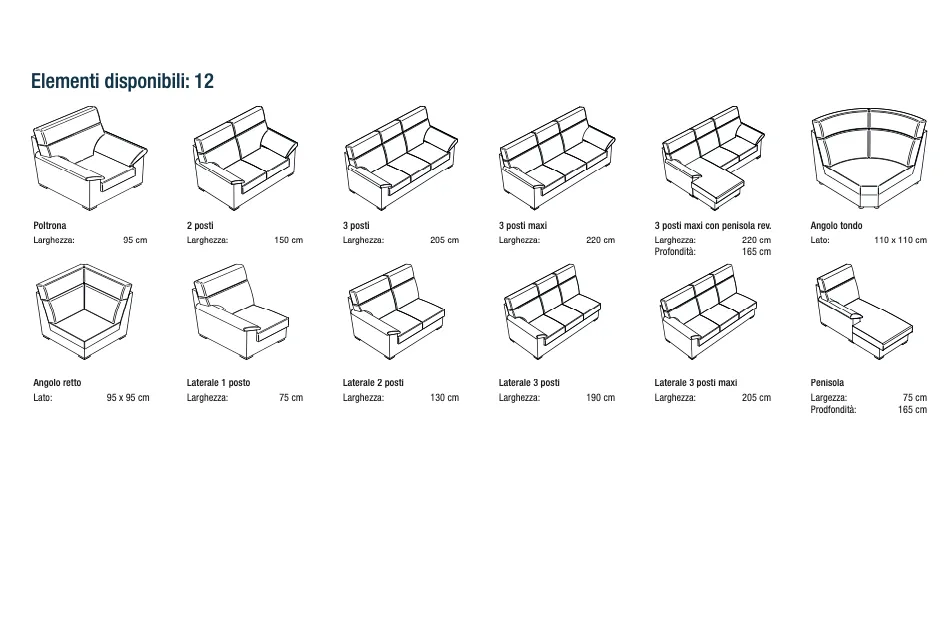 Elementi disponibili: 12

Poltrona
Larghezza: 95 cm

2 posti
Larghezza: 150 cm

3 posti
Larghezza: 205 cm

3 posti maxi
Larghezza: 220 cm

3 posti maxi con penisola rev.
Larghezza: 220 cm
Profondità: 165 cm

Angolo tondo
Lato: 110 x 110 cm

Angolo retto
Lato: 95 x 95 cm

Laterale 1 posto
Larghezza: 75 cm

Laterale 2 posti
Larghezza: 130 cm

Laterale 3 posti
Larghezza: 190 cm

Laterale 3 posti maxi
Larghezza: 205 cm

Penisola
Largezza: 75 cm
Prodfondità: 165 cm