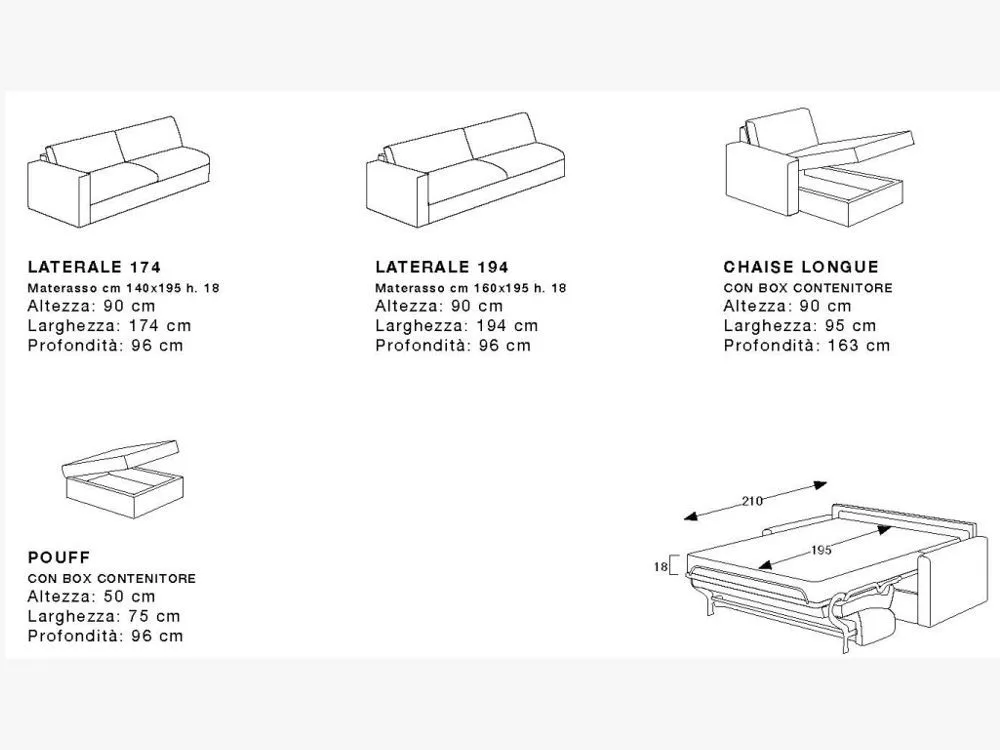 LATERALE 174
Materasso cm 140x195 h. 18
Altezza: 90 cm
Larghezza: 174 cm
Profondità: 96 cm

LATERALE 194
Materasso cm 160x195 h. 18
Altezza: 90 cm
Larghezza: 194 cm
Profondità: 96 cm

CHAISE LONGUE
CON BOX CONTENITORE
Altezza: 90 cm
Larghezza: 95 cm
Profondità: 163 cm

POUFF
CON BOX CONTENITORE
Altezza: 50 cm
Larghezza: 75 cm
Profondità: 96 cm

210
195
18