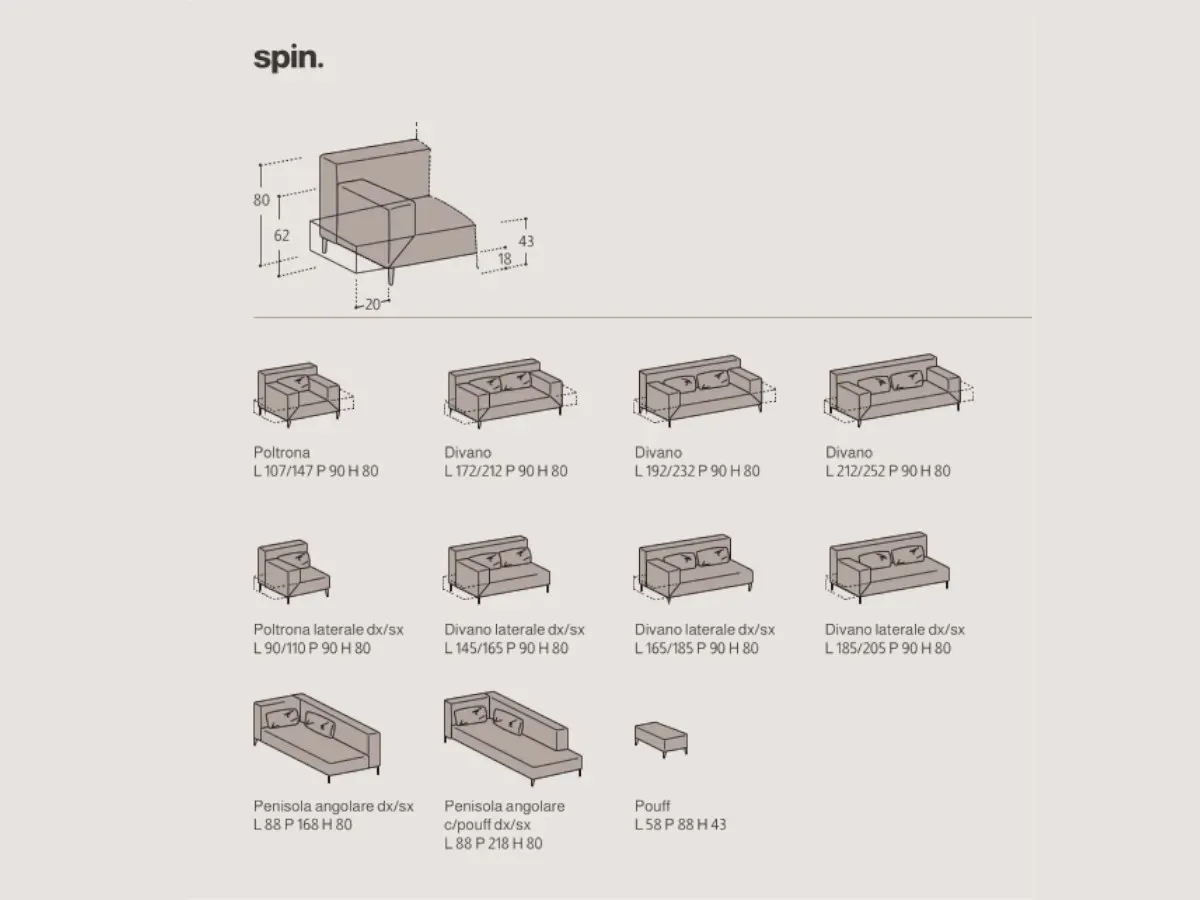 spin.

80
62
43
18
20

Poltrona
L 107/147 P 90 H 80

Divano
L 172/212 P 90 H 80

Divano
L 192/232 P 90 H 80

Divano
L 212/252 P 90 H 80

Poltrona laterale dx/sx
L 90/110 P 90 H 80

Divano laterale dx/sx
L 145/165 P 90 H 80

Divano laterale dx/sx
L 165/185 P 90 H 80

Divano laterale dx/sx
L 185/205 P 90 H 80

Penisola angolare dx/sx
L 88 P 168 H 80

Penisola angolare c/pouff dx/sx
L 88 P 218 H 80

Pouff
L 58 P 88 H 43