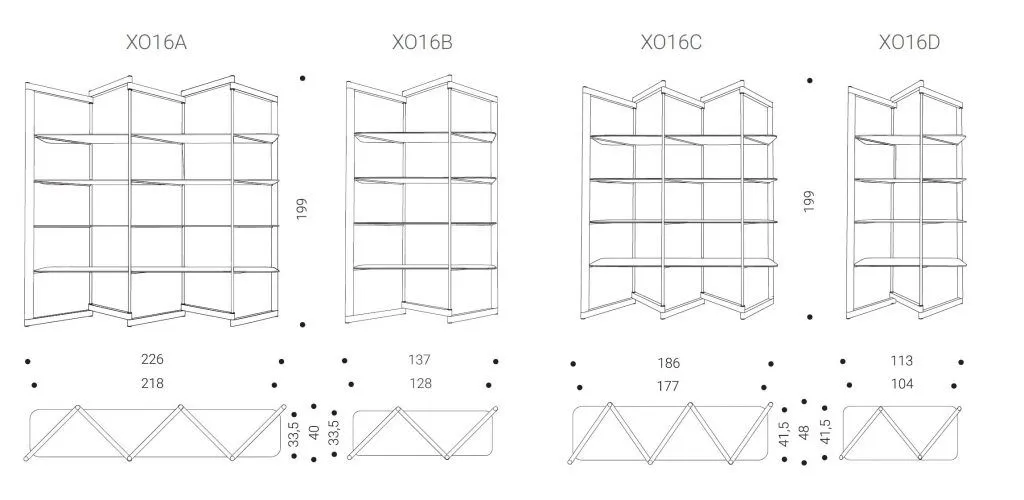 XO16A

XO16B

XO16C

XO16D

199

199

226

218

137

128

186

177

113

104

33,5

40

33,5

41,5

48

41,5