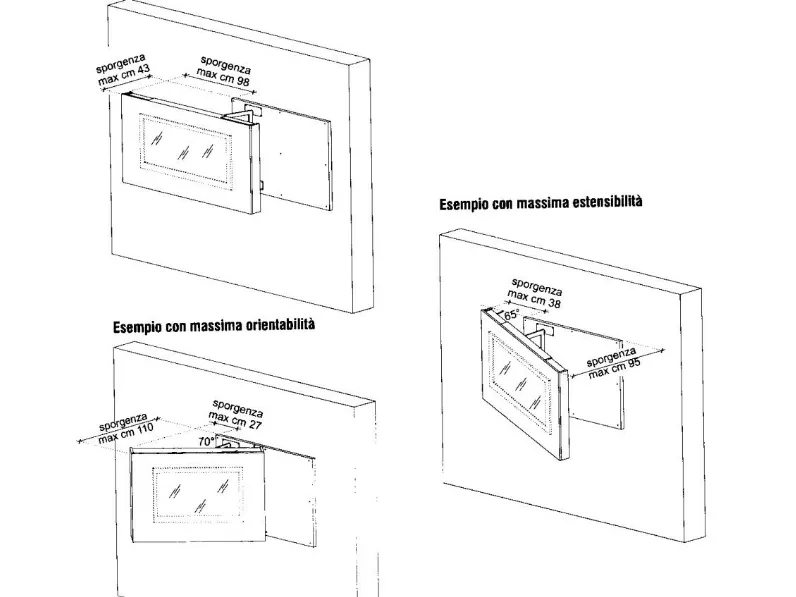 sporgenza
max cm 43

sporgenza
max cm 98

Esempio con massima estensibilità

sporgenza
max cm 38

65°

sporgenza
max cm 95

Esempio con massima orientabilità

sporgenza
max cm 110

sporgenza
max cm 27

70°