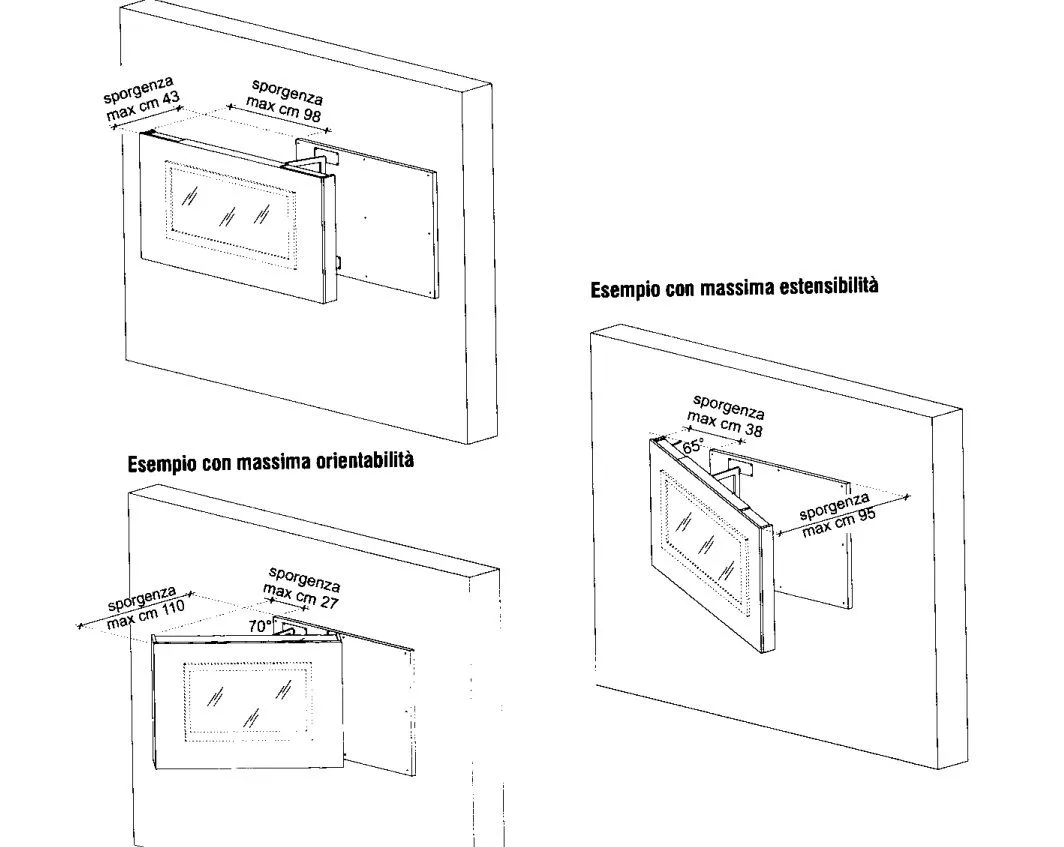 sporgenza
max cm 43

sporgenza
max cm 98

Esempio con massima estensibilità

sporgenza
max cm 38

65°

sporgenza
max cm 95

Esempio con massima orientabilità

sporgenza
max cm 110

sporgenza
max cm 27

70°