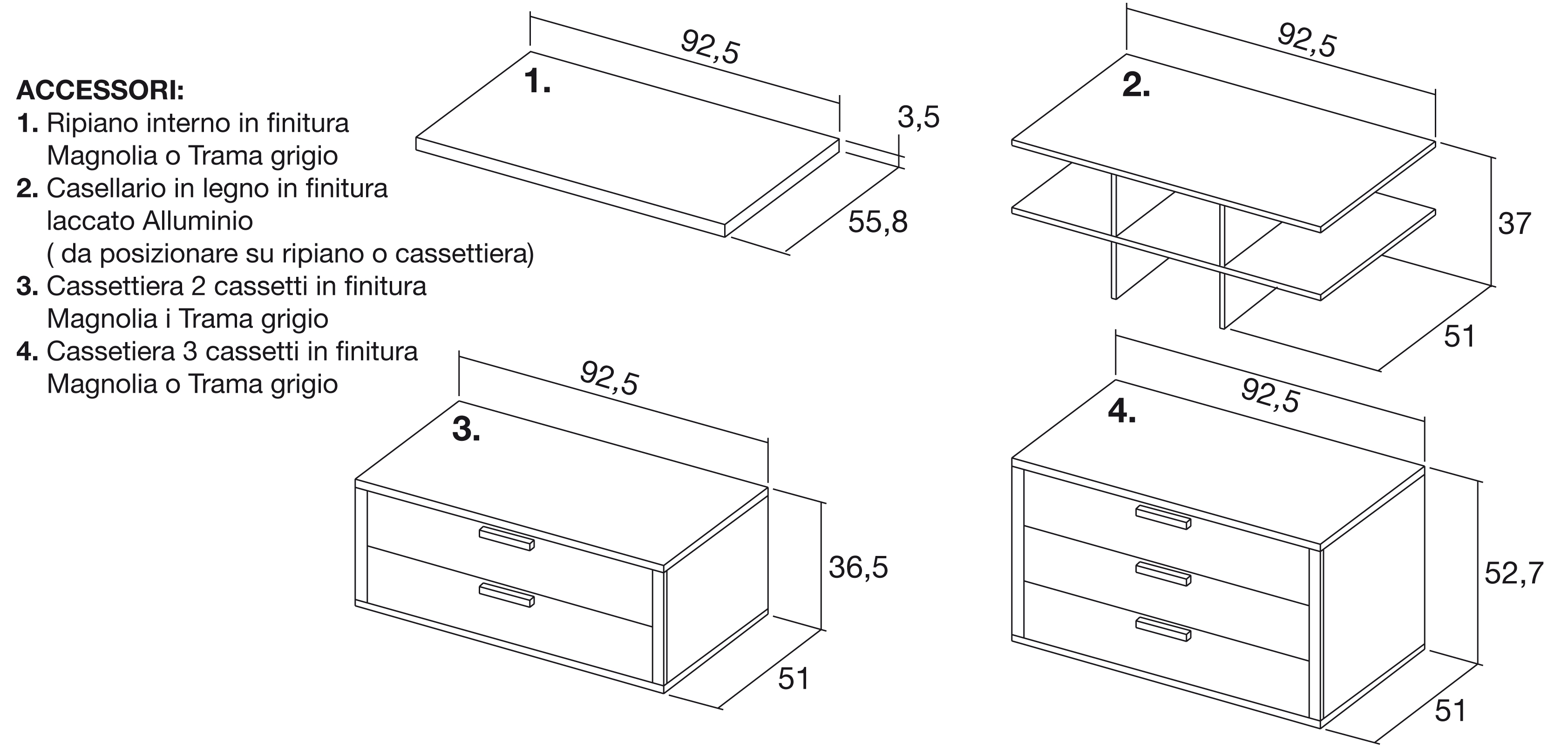 ACCESSORI:
1. Ripiano interno in finitura Magnolia o Trama grigio
2. Casellario in legno in finitura laccato Alluminio ( da posizionare su ripiano o cassettiera)
3. Cassettiera 2 cassetti in finitura Magnolia i Trama grigio
4. Cassetiera 3 cassetti in finitura Magnolia o Trama grigio

1.
92,5
3,5
55,8

2.
92,5
37
51

3.
92,5
36,5
51

4.
92,5
52,7
51